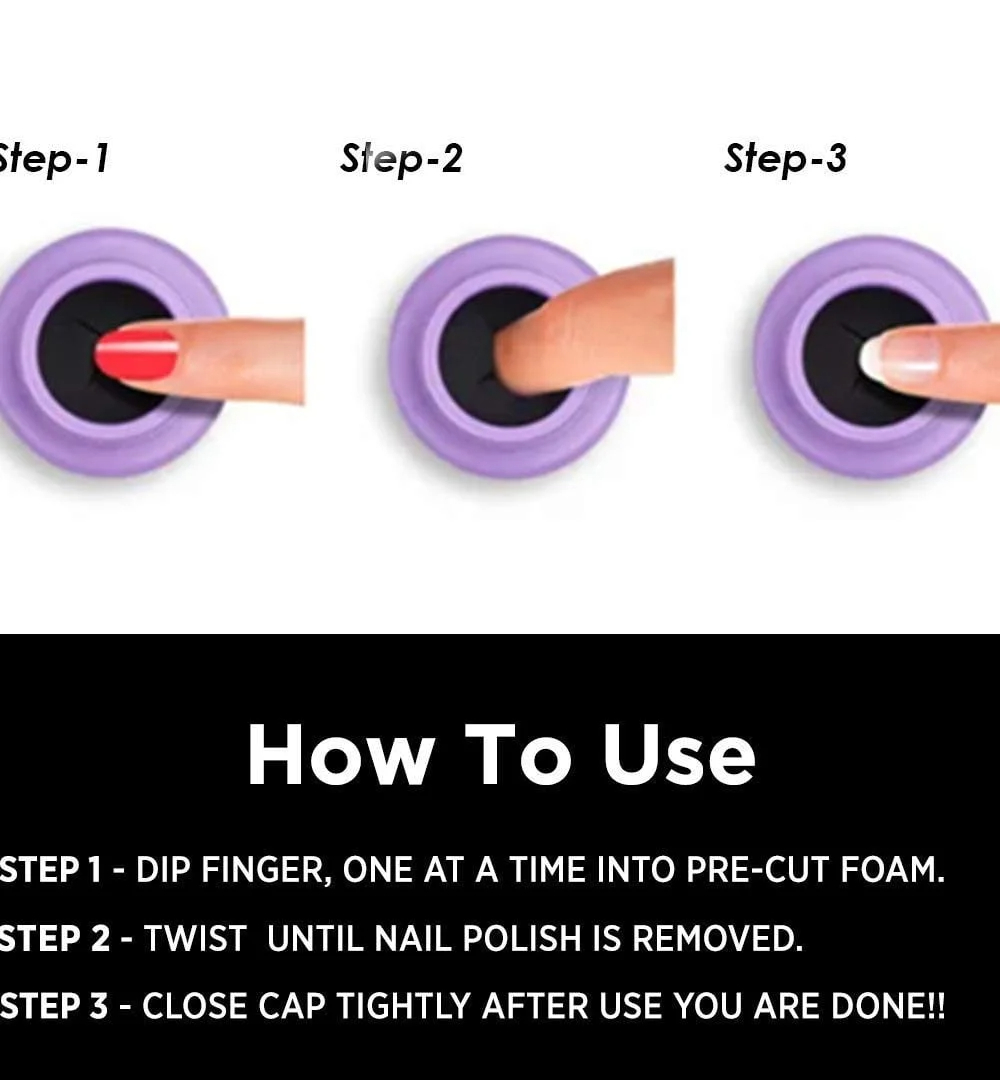 Step-1 Step-2 Step-3

How To Use

STEP 1 - DIP FINGER, ONE AT A TIME INTO PRE-CUT FOAM.

STEP 2 - TWIST UNTIL NAIL POLISH IS REMOVED.

STEP 3 - CLOSE CAP TIGHTLY AFTER USE YOU ARE DONE!!